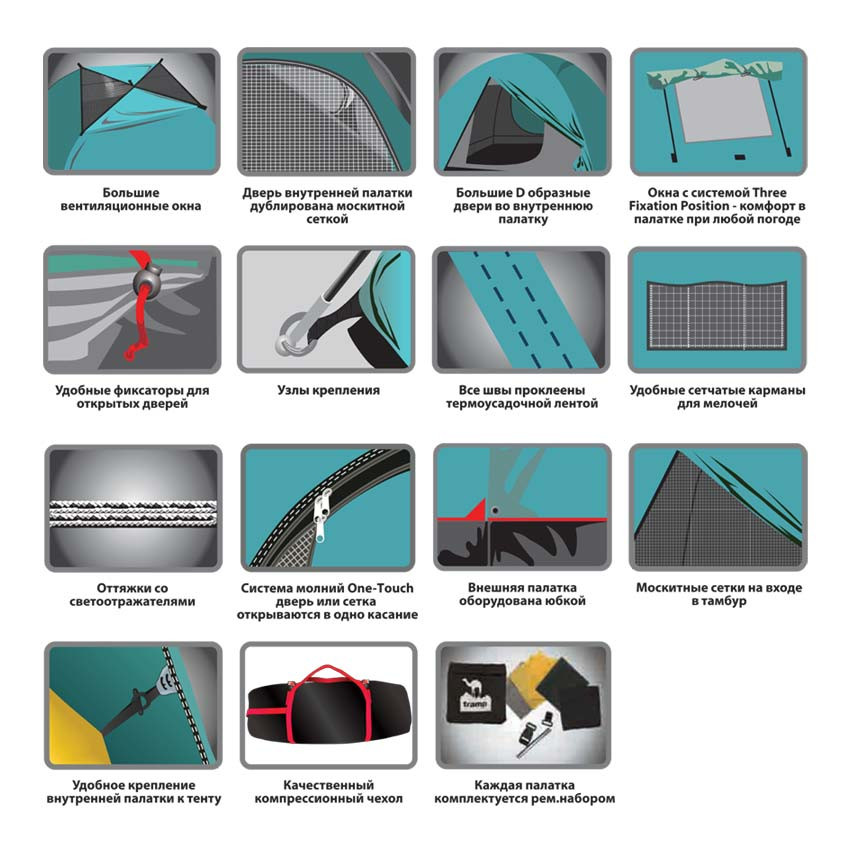 Большие вентиляционные окна

Дверь внутренней палатки дублирована москитной сеткой

Большие D образные двери во внутреннюю палатку

Окна с системой Three Fixation Position - комфорт в палатке при любой погоде

Удобные фиксаторы для открытых дверей

Узлы крепления

Все швы проклеены термоусадочной лентой

Удобные сетчатые карманы для мелочей

Оттяжки со светоотражателями

Система молний One-Touch дверь или сетка открываются в одно касание

Внешняя палатка оборудована юбкой

Москитные сетки на входе в тамбур

Удобное крепление внутренней палатки к тенту

Качественный компрессионный чехол

tramp

Каждая палатка комплектуется рем.набором